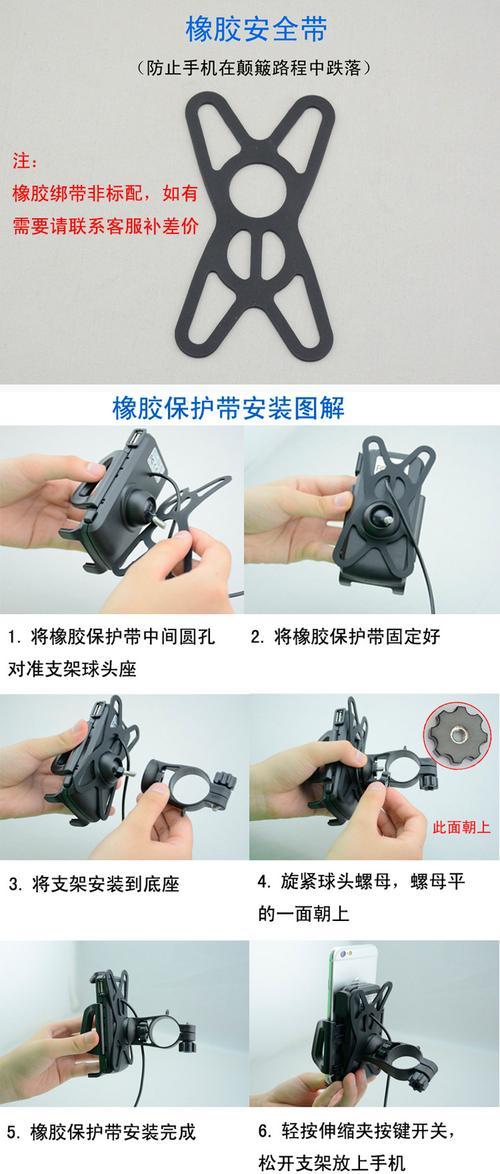 橡胶安全带

（防止手机在颠簸路程中跌落）

注：
橡胶绑带非标配，如有需要请联系客服补差价

橡胶保护带安装图解

1. 将橡胶保护带中间圆孔对准支架球头座

2. 将橡胶保护带固定好

3. 将支架安装到底座

此面朝上

4. 旋紧球头螺母，螺母平的一面朝上

5. 橡胶保护带安装完成

6. 轻按伸缩夹按键开关，松开支架放上手机