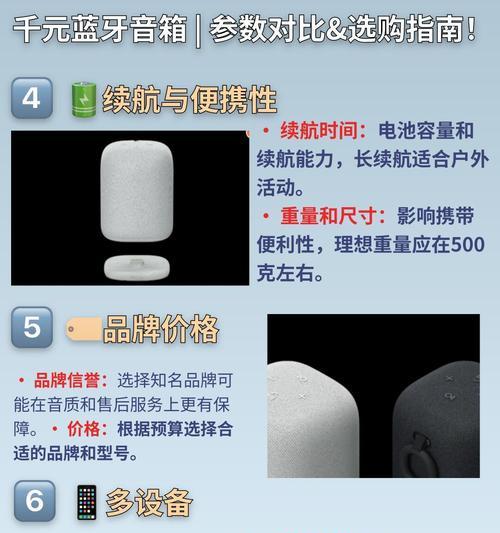 千元蓝牙音箱 | 参数对比&选购指南！

4 续航与便携性

• 续航时间：电池容量和续航能力，长续航适合户外活动。

• 重量和尺寸：影响携带便利性，理想重量应在500克左右。

5 品牌价格

• 品牌信誉：选择知名品牌可能在音质和售后服务上更有保障。 • 价格：根据预算选择合适的品牌和型号。

6 多设备