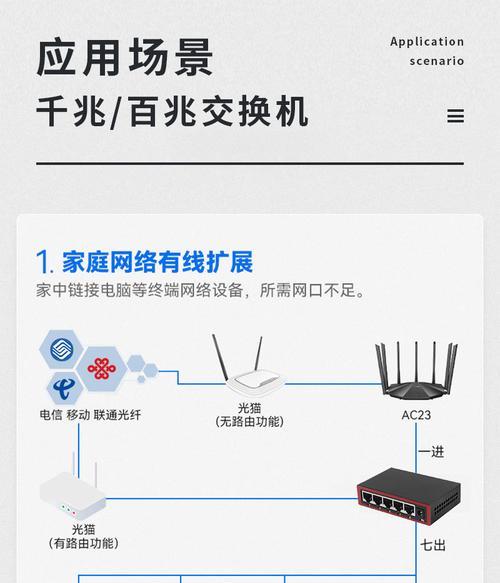 应用场景

Application scenario

千兆/百兆交换机

1. 家庭网络有线扩展

家中链接电脑等终端网络设备，所需网口不足。

电信 移动 联通光纤

光猫
(无路由功能)

AC23

一进

光猫
(有路由功能)

七出