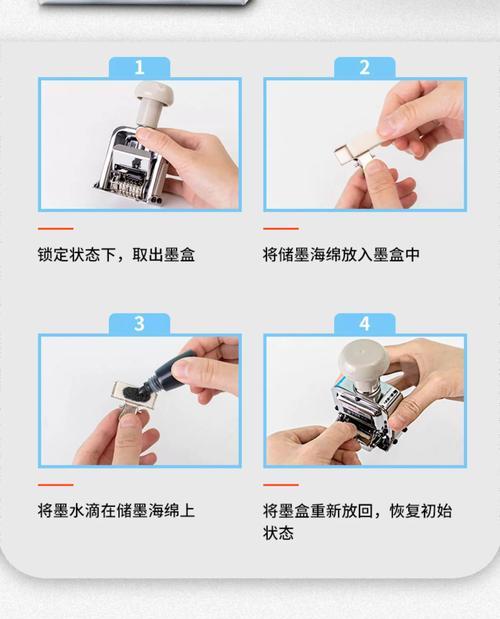 1

锁定状态下，取出墨盒

2

将储墨海绵放入墨盒中

3

将墨水滴在储墨海绵上

4

将墨盒重新放回，恢复初始状态